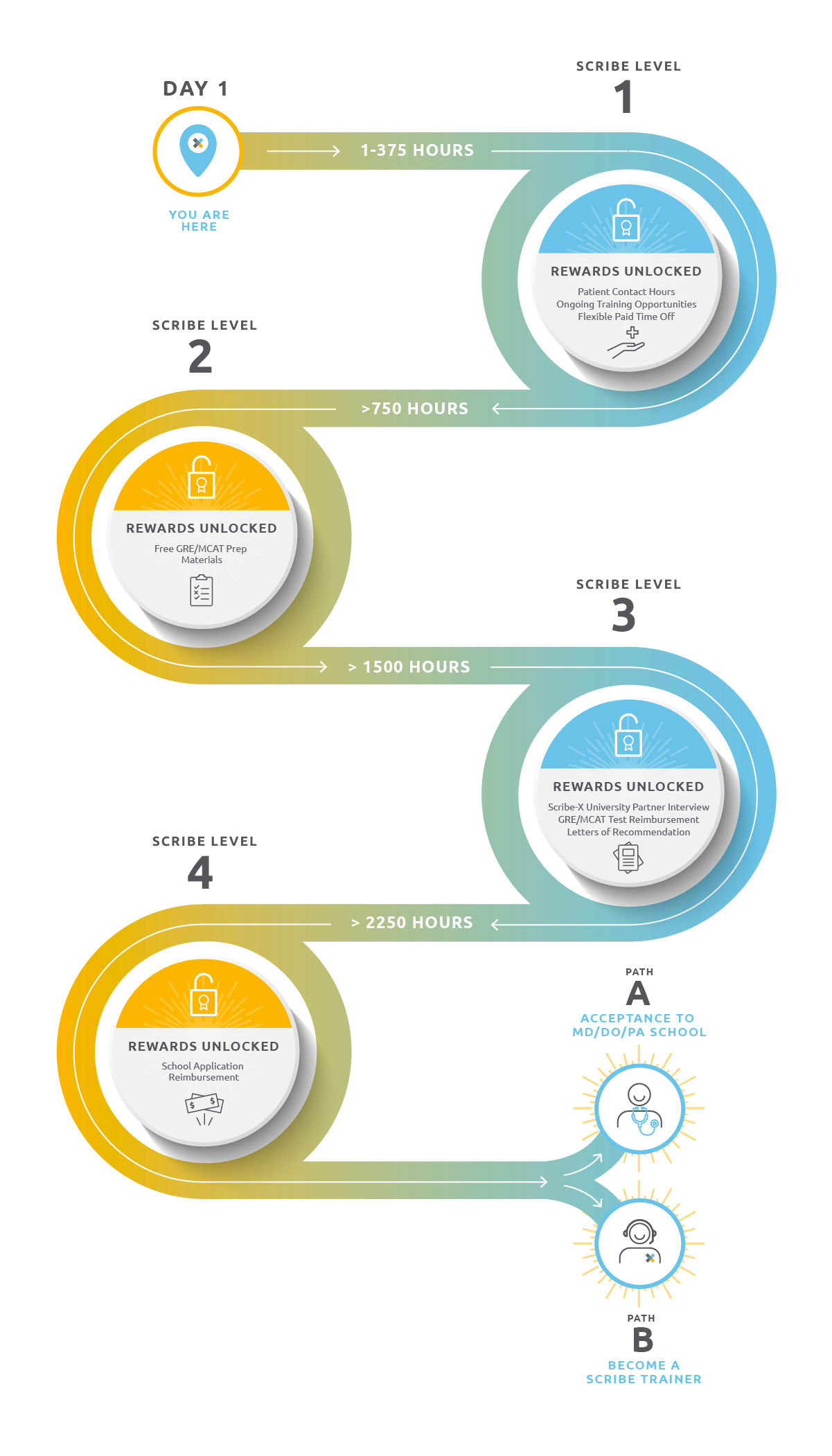 DAY 1

YOU ARE HERE

SCRIBE LEVEL
1

1-375 HOURS

REWARDS UNLOCKED
Patient Contact Hours
Ongoing Training Opportunities
Flexible Paid Time Off

SCRIBE LEVEL
2

>750 HOURS

REWARDS UNLOCKED
Free GRE/MCAT Prep Materials

SCRIBE LEVEL
3

> 1500 HOURS

REWARDS UNLOCKED
Scribe-X University Partner Interview
GRE/MCAT Test Reimbursement
Letters of Recommendation

SCRIBE LEVEL
4

> 2250 HOURS

REWARDS UNLOCKED
School Application Reimbursement

PATH
A
ACCEPTANCE TO MD/DO/PA SCHOOL

PATH
B
BECOME A SCRIBE TRAINER